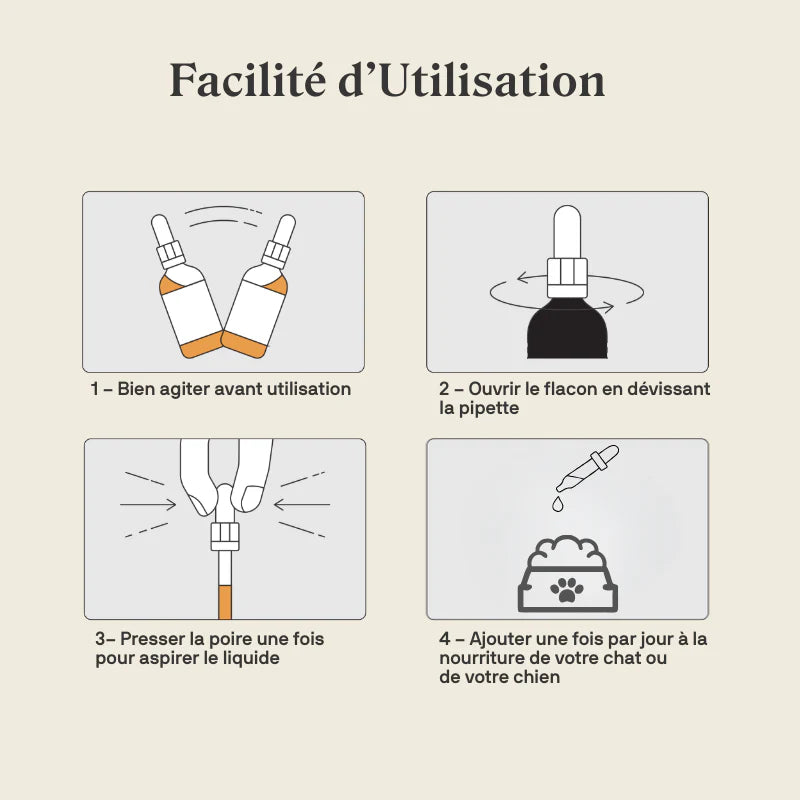 Facilité d'Utilisation

1 – Bien agiter avant utilisation

2 – Ouvrir le flacon en dévissant la pipette

3– Presser la poire une fois pour aspirer le liquide

4 – Ajouter une fois par jour à la nourriture de votre chat ou de votre chien